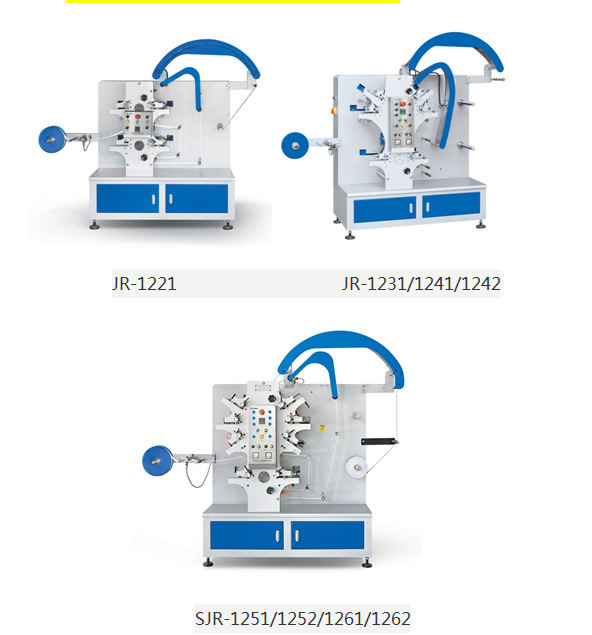 JR-1221

JR-1231/1241/1242

SJR-1251/1252/1261/1262